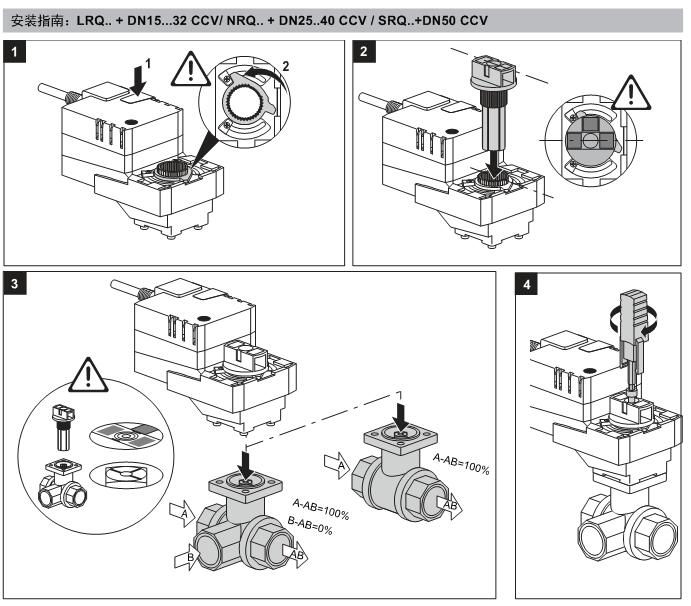 安装指南：LRQ.. + DN15...32 CCV/ NRQ.. + DN25..40 CCV / SRQ..+DN50 CCV

1

1

2

2

3

A

B

AB

A-AB=100%
B-AB=0%

A

AB

A-AB=100%

4